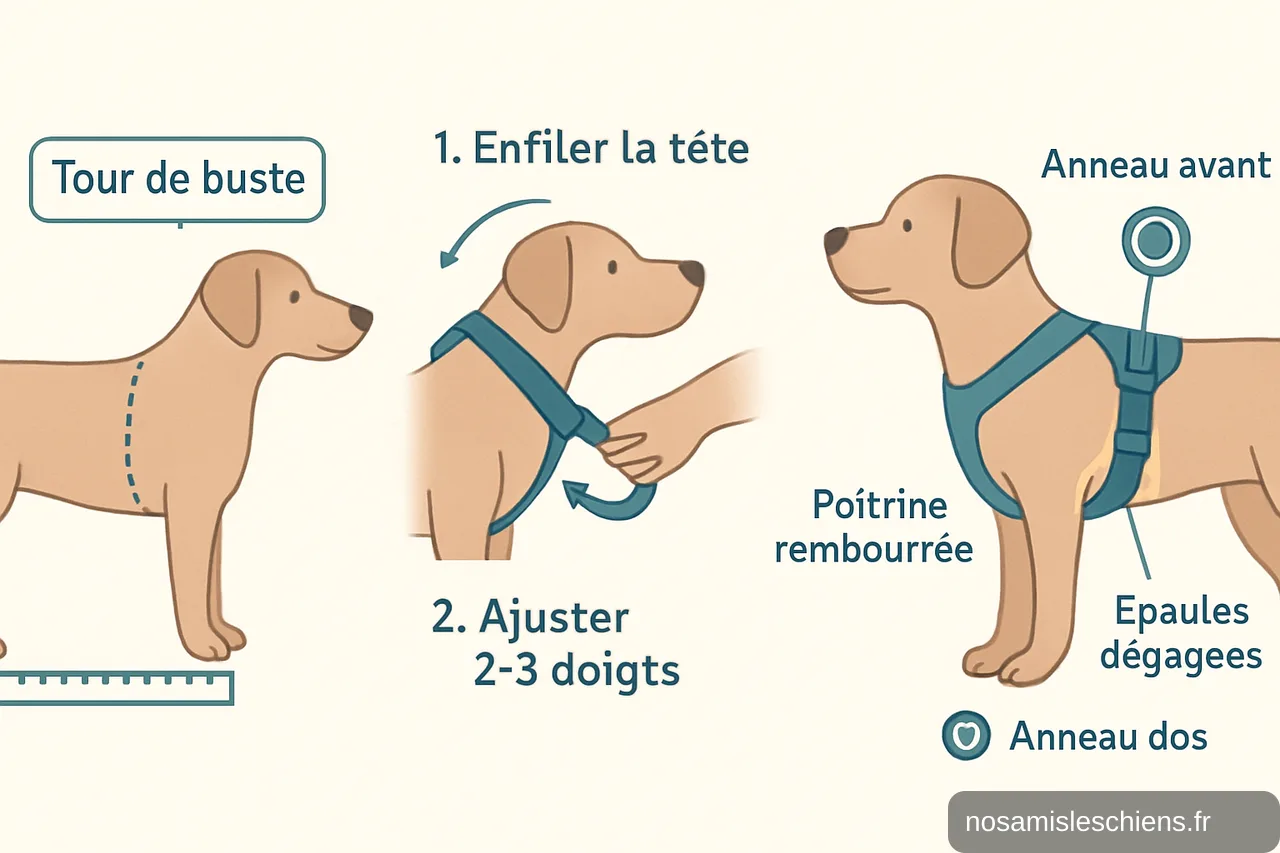 Tour de buste

1. Enfiler la téte

2. Ajuster 2-3 doigts

Anneau avant

Poítrine rembourrée

Epaules dégagees

Anneau dos

nosamisleschiens.fr